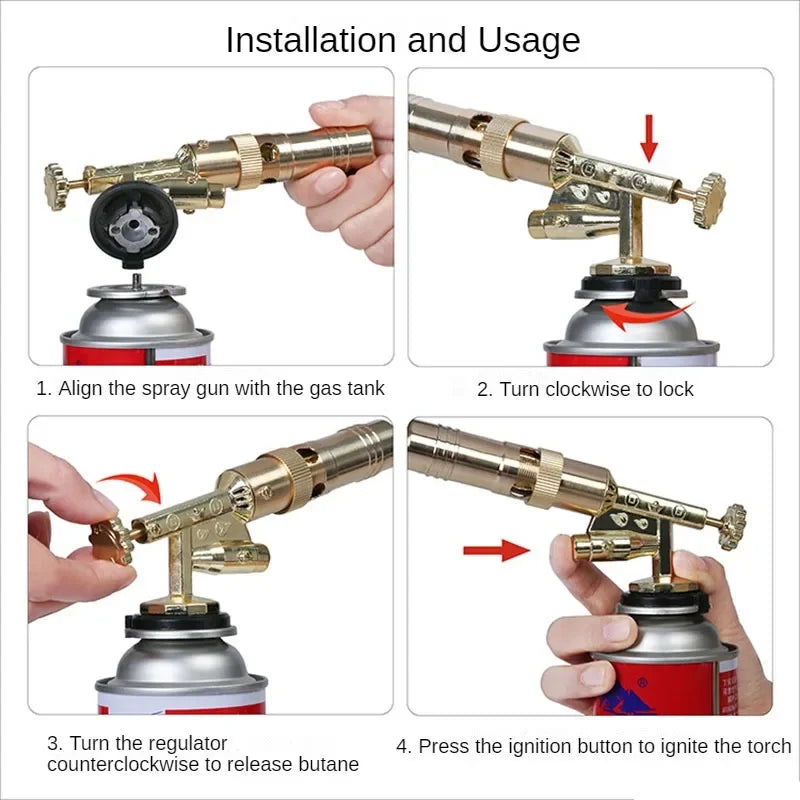 Installation and Usage

1. Align the spray gun with the gas tank

2. Turn clockwise to lock

3. Turn the regulator counterclockwise to release butane

4. Press the ignition button to ignite the torch